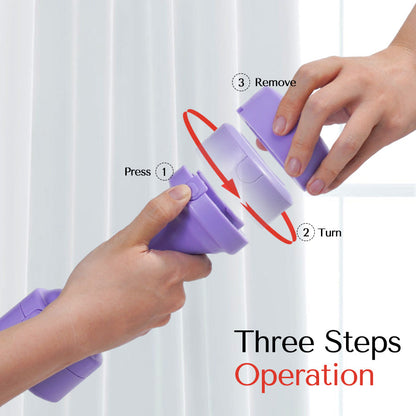 3 Remove

Press 1

2 Turn

Three Steps
Operation