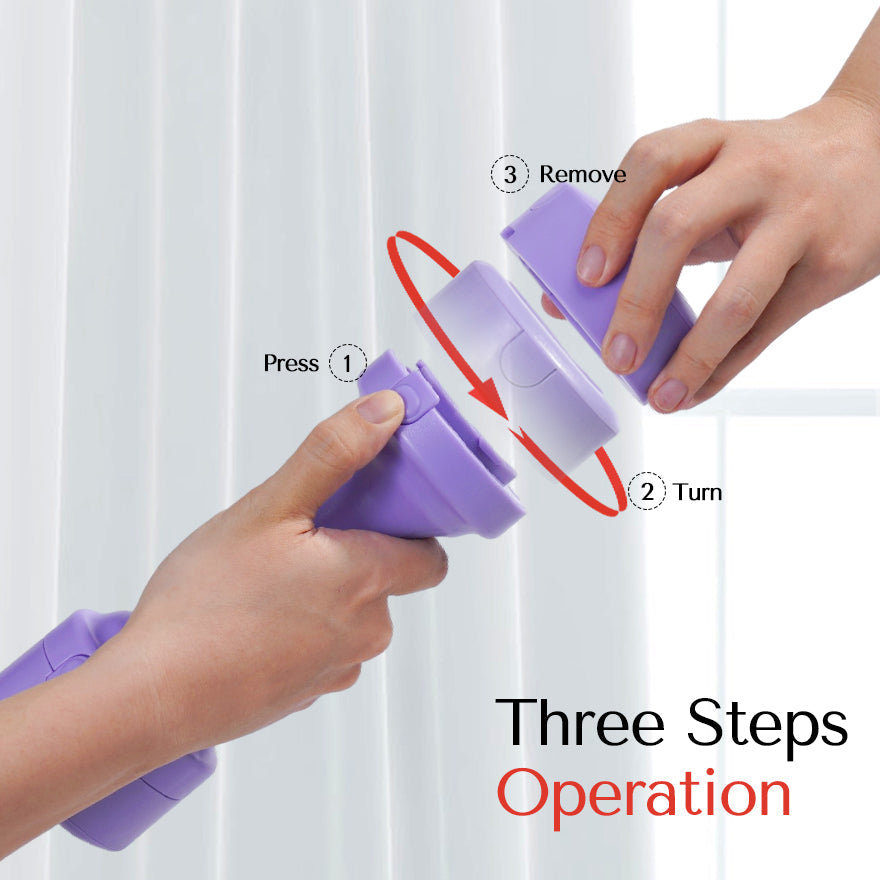 3 Remove

Press 1

2 Turn

Three Steps
Operation